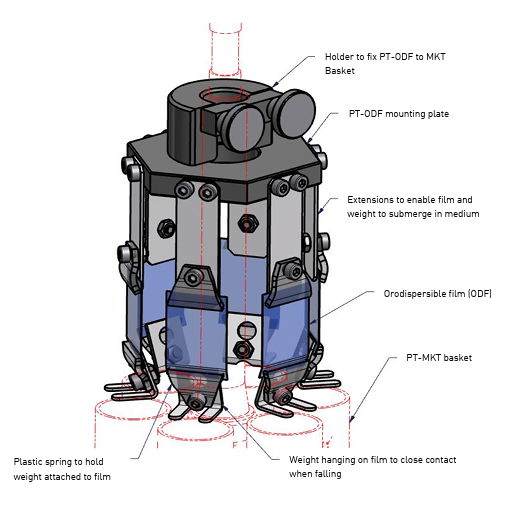 Holder to fix PT-ODF to MKT Basket

PT-ODF mounting plate

Extensions to enable film and weight to submerge in medium

Orodispersible film (ODF)

PT-MKT basket

Plastic spring to hold weight attached to film

Weight hanging on film to close contact when falling